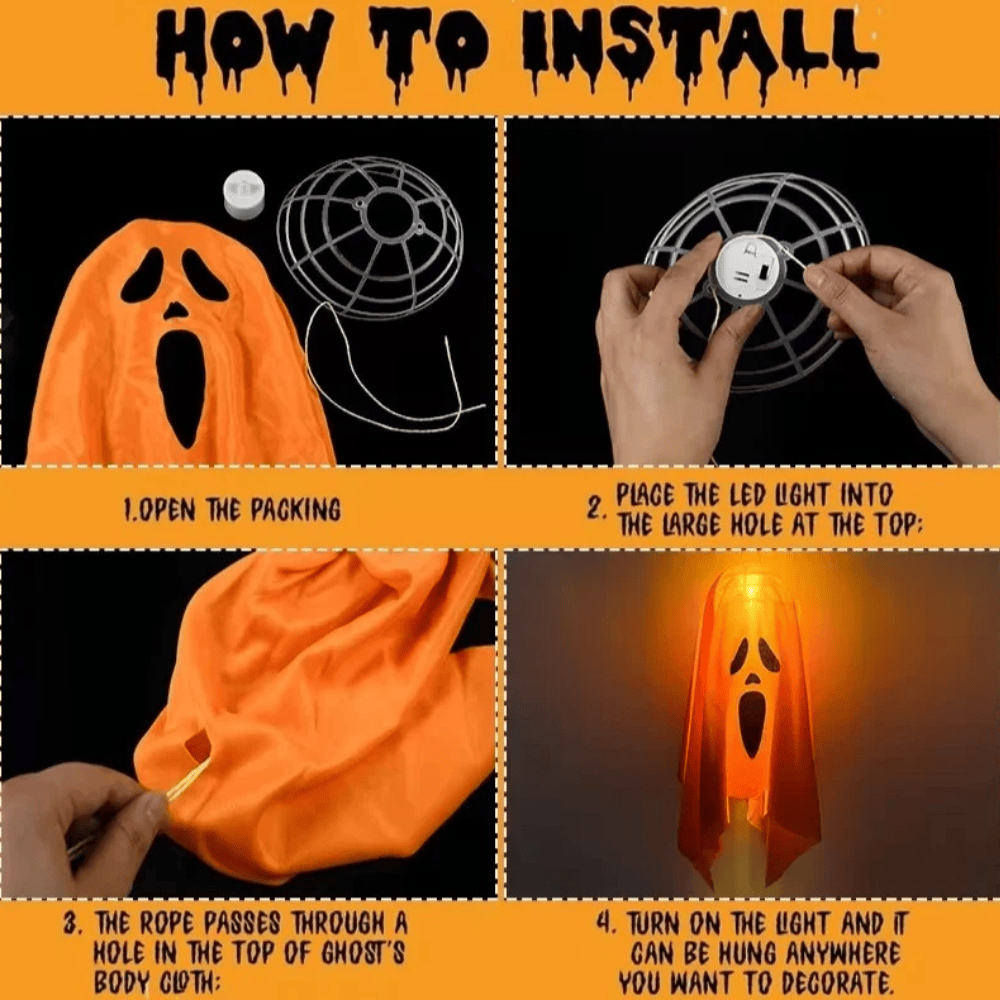 HOW TO INSTALL

1.OPEN THE PACKING

2. PLACE THE LED LIGHT INTO THE LARGE HOLE AT THE TOP;

3. THE ROPE PASSES THROUGH A HOLE IN THE TOP OF GHOST'S BODY CLOTH;

4. TURN ON THE LIGHT AND IT CAN BE HUNG ANYWHERE YOU WANT TO DECORATE.